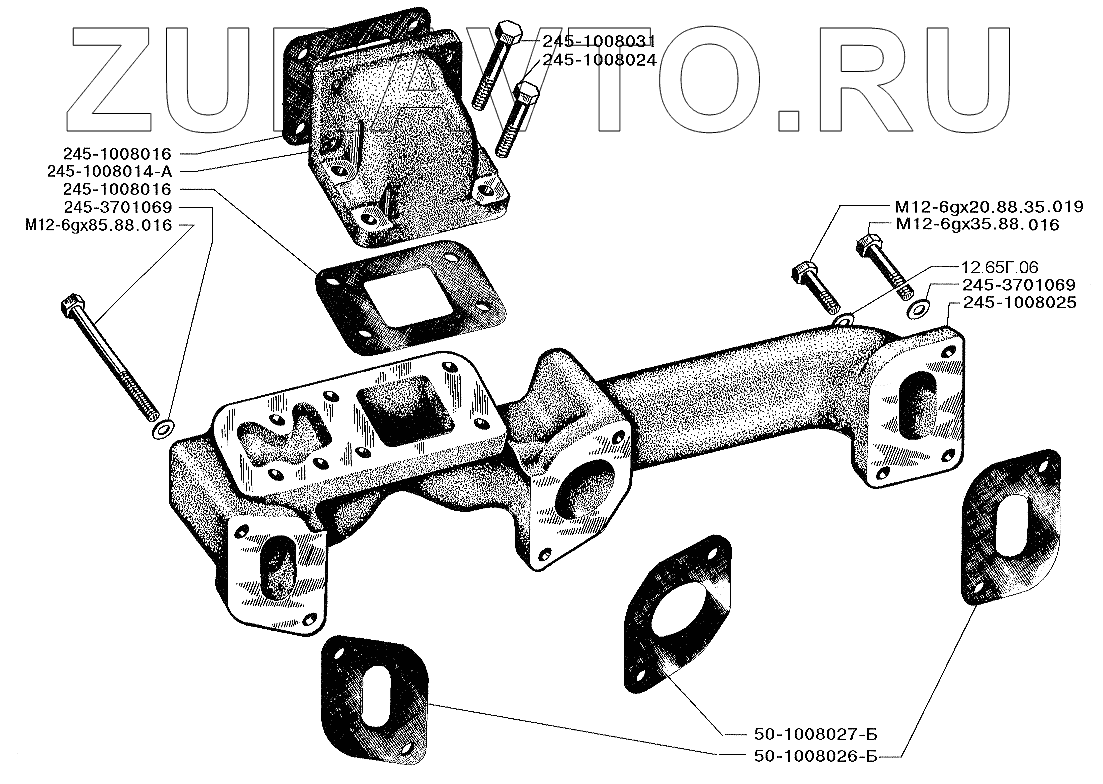 ZUPAVTO.RU

245-1008031
245-1008024
245-1008016
245-1008014-А
245-1008016
245-3701069
М12-6gх85.88.016
М12-6gх20.88.35.019
М12-6gх35.88.016
12.65Г.06
245-3701069
245-1008025
50-1008027-Б
50-1008026-Б